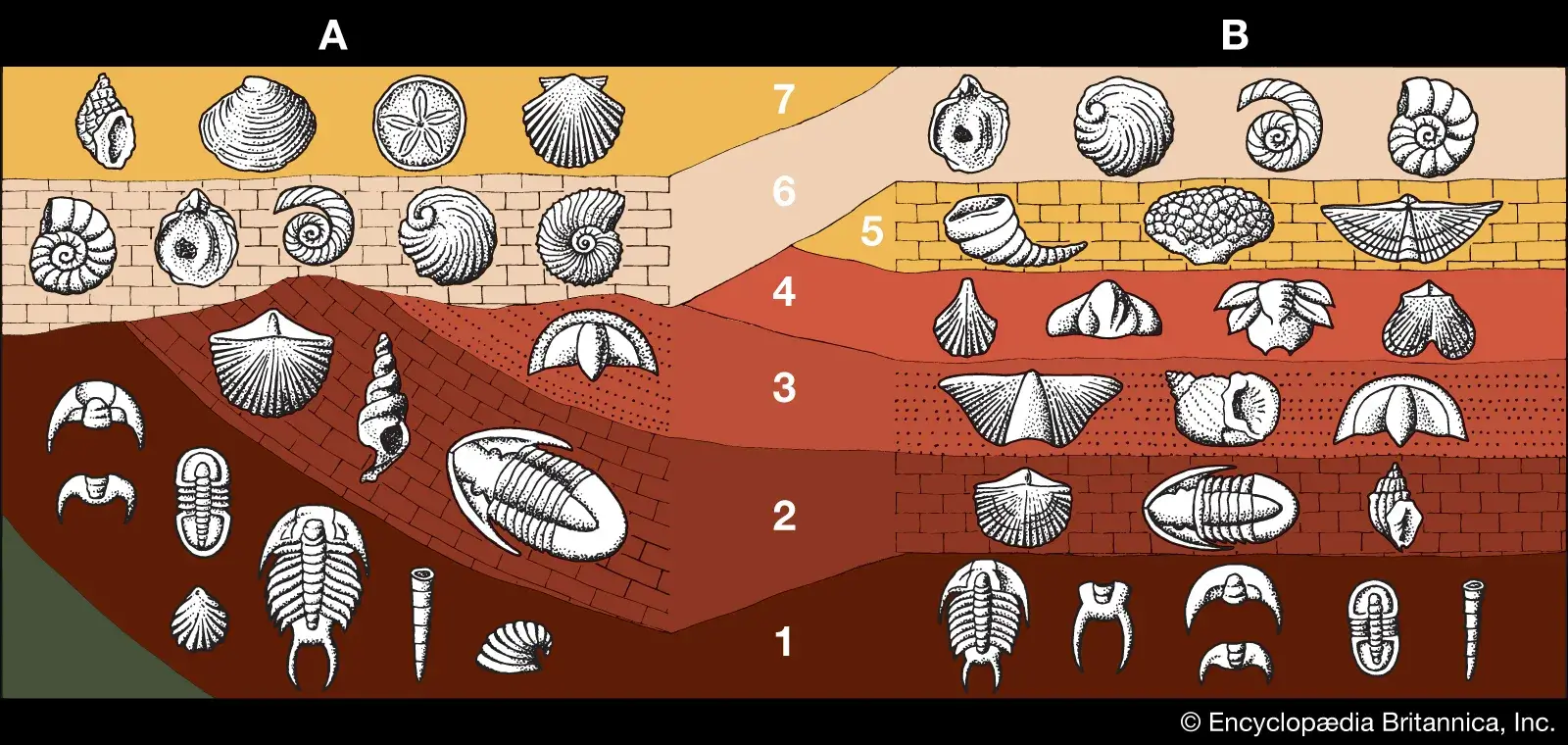 A

B

7

6

5

4

3

2

1

© Encyclopædia Britannica, Inc.